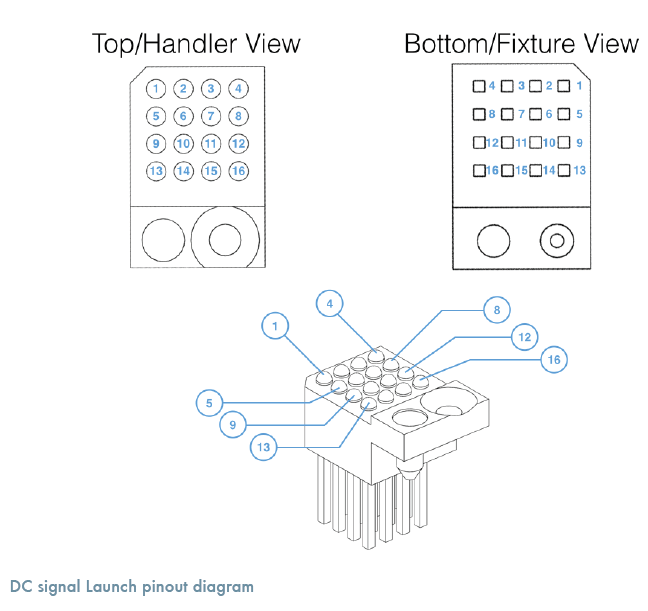 Top/Handler View

1 2 3 4
5 6 7 8
9 10 11 12
13 14 15 16

Bottom/Fixture View

4 3 2 1
8 7 6 5
12 11 10 9
16 15 14 13

4
8
1
12
16
5
9
13

DC signal Launch pinout diagram