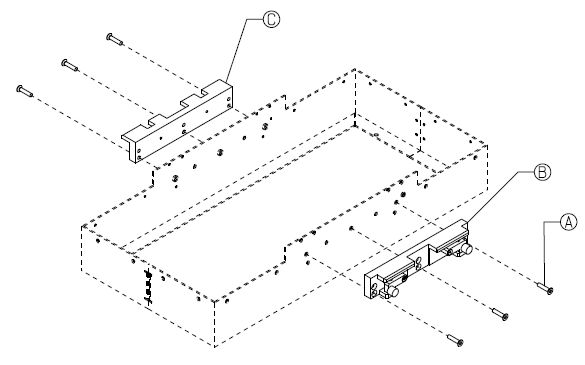 C
B
A